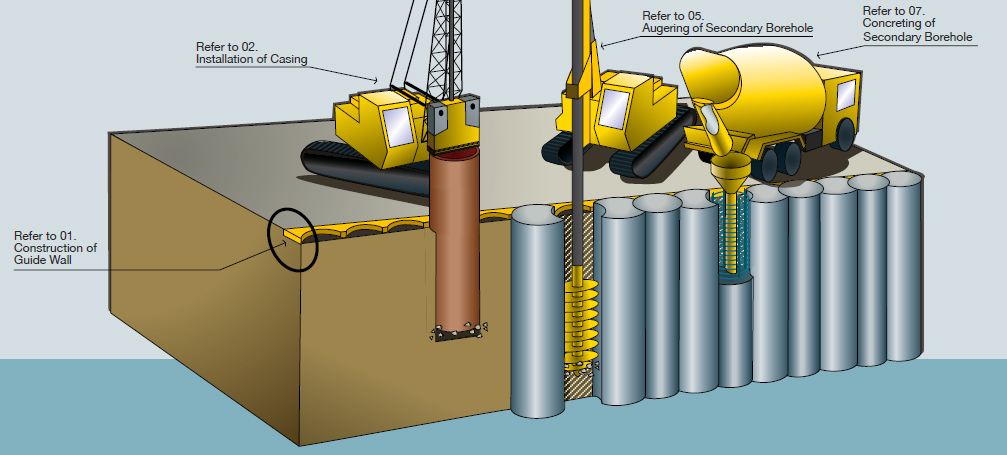 Refer to 02.
Installation of Casing

Refer to 05.
Augering of Secondary Borehole

Refer to 07.
Concreting of
Secondary Borehole

Refer to 01.
Construction of
Guide Wall